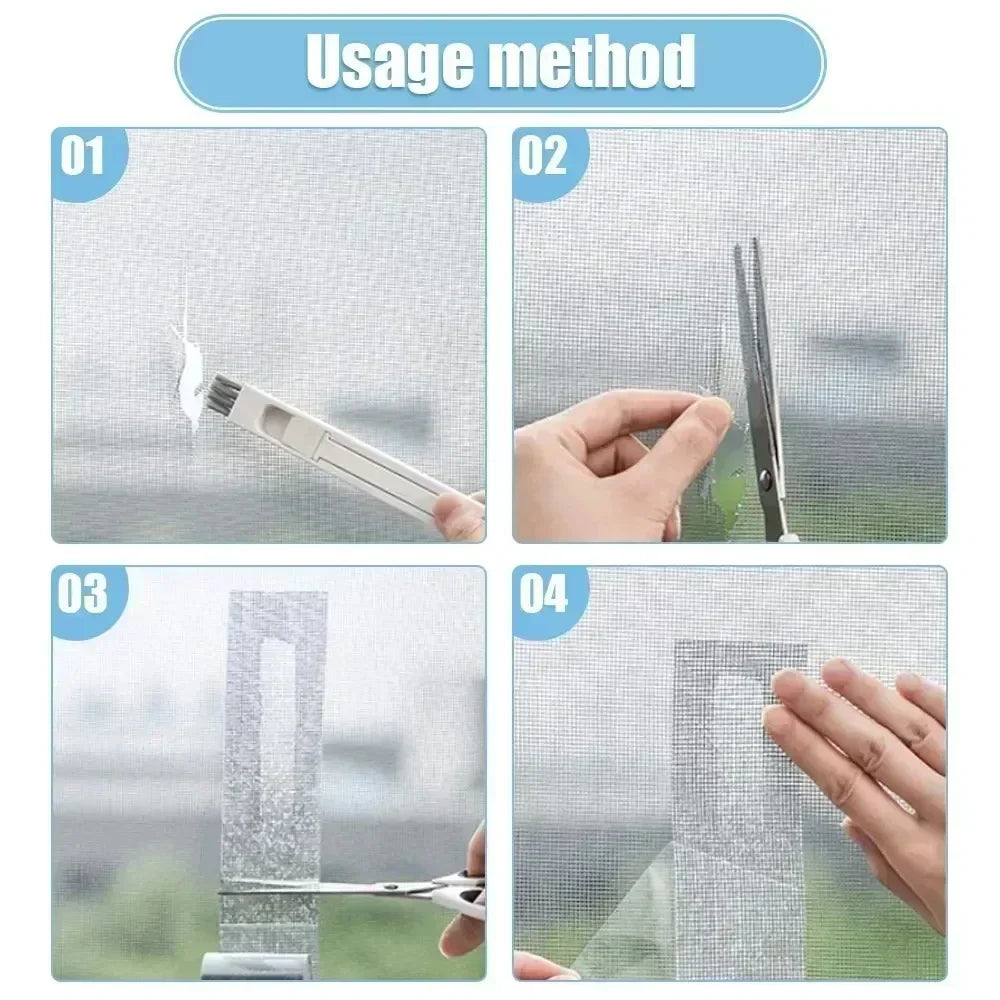 Usage method

01

02

03

04